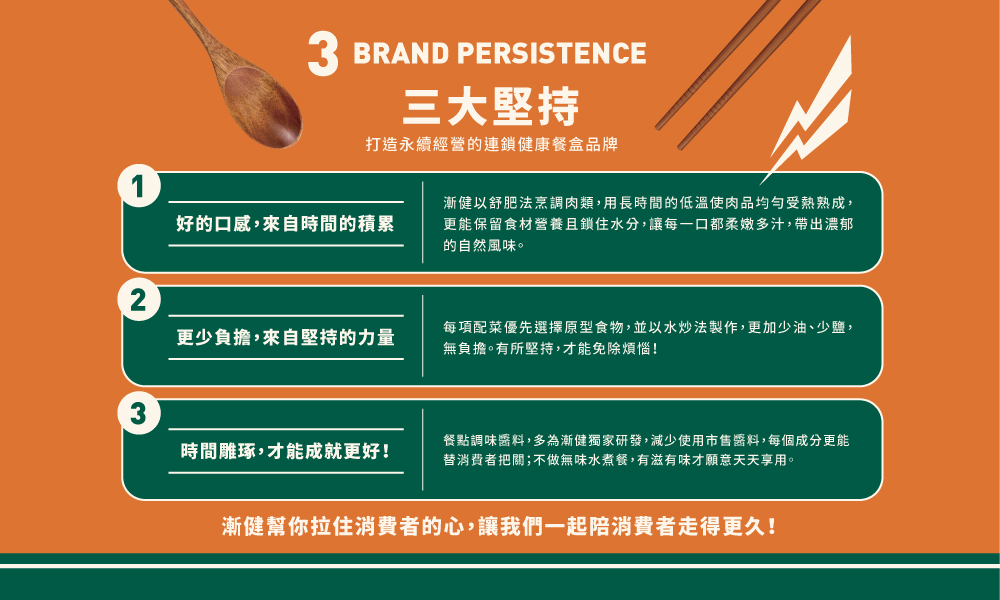 3 BRAND PERSISTENCE
三大堅持
打造永續經營的連鎖健康餐盒品牌

1
好的口感，來自時間的積累
漸健以舒肥法烹調肉類，用長時間的低溫使肉品均勻受熱熟成，更能保留食材營養且鎖住水分，讓每一口都柔嫩多汁，帶出濃郁的自然風味。

2
更少負擔，來自堅持的力量
每項配菜優先選擇原型食物，並以水炒法製作，更加少油、少鹽，無負擔。有所堅持，才能免除煩惱！

3
時間雕琢，才能成就更好！
餐點調味醬料，多為漸健獨家研發，減少使用市售醬料，每個成分更能替消費者把關；不做無味水煮餐，有滋有味才願意天天享用。

漸健幫你拉住消費者的心，讓我們一起陪消費者走得更久！